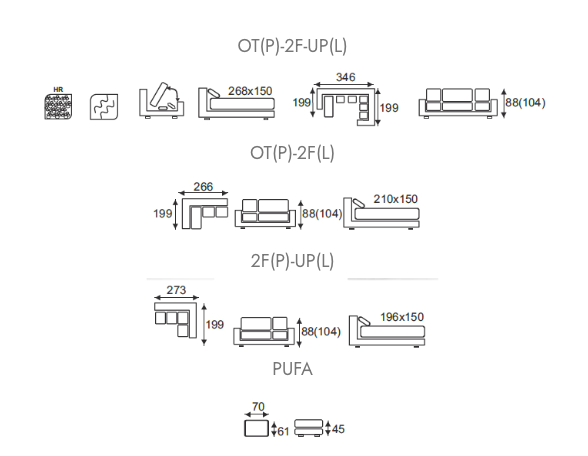 OT(P)-2F-UP(L)

HR

268x150

346

199

199

88(104)

OT(P)-2F(L)

266

199

88(104)

210x150

2F(P)-UP(L)

273

199

88(104)

196x150

PUFA

70

61

45