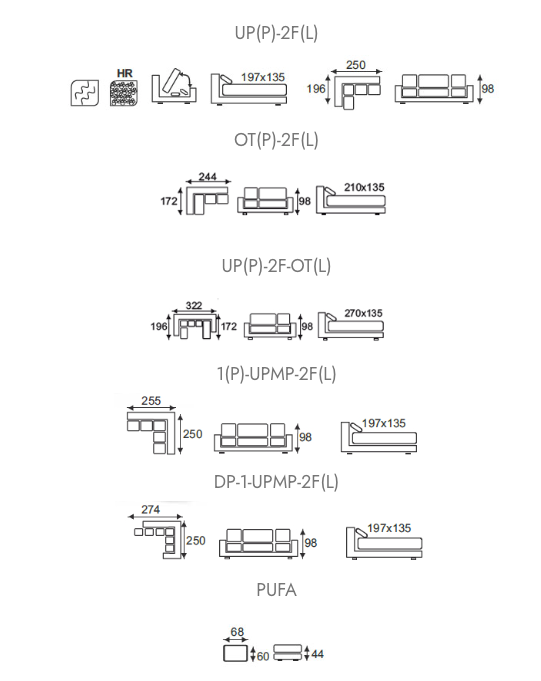 UP(P)-2F(L)

HR

197x135

250

196

98

OT(P)-2F(L)

244

172

98

210x135

UP(P)-2F-OT(L)

322

196

172

98

270x135

1(P)-UPMP-2F(L)

255

250

98

197x135

DP-1-UPMP-2F(L)

274

250

98

197x135

PUFA

68

60

44